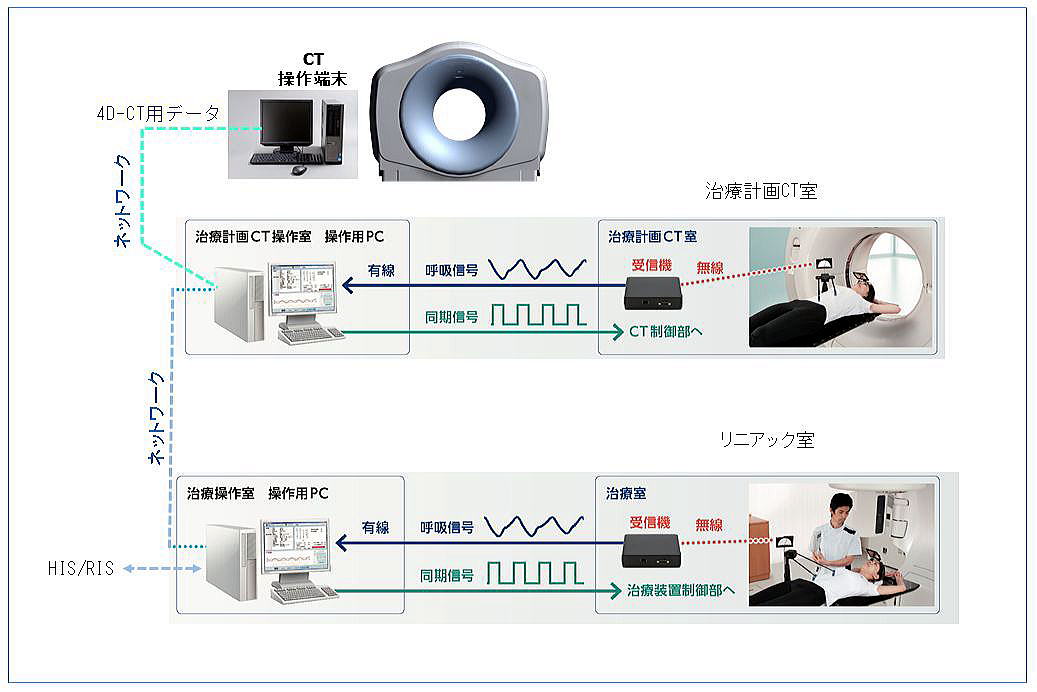 CT
操作端末

4D-CT用データ

ネットワーク

治療計画CT室

治療計画CT操作室　操作用PC

有線

呼吸信号

同期信号

治療計画CT室

受信機

無線

CT制御部へ

ネットワーク

リニアック室

治療操作室　操作用PC

有線

呼吸信号

同期信号

治療室

受信機

無線

治療装置制御部へ

HIS/RIS